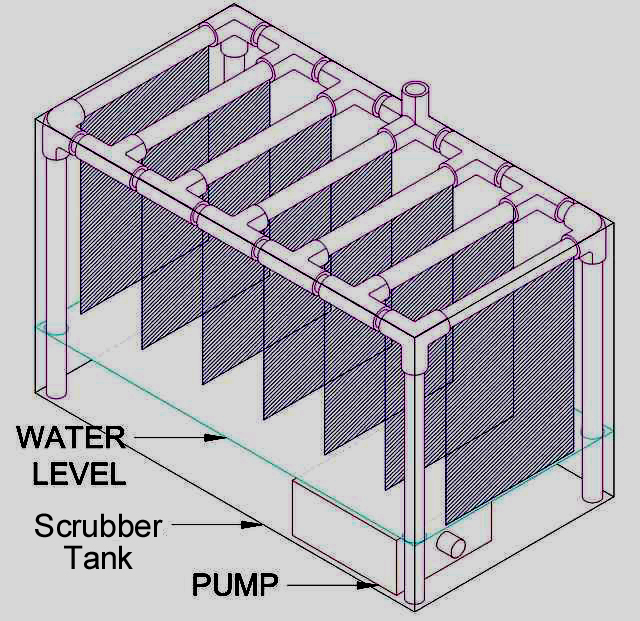 WATER LEVEL

Scrubber Tank

PUMP